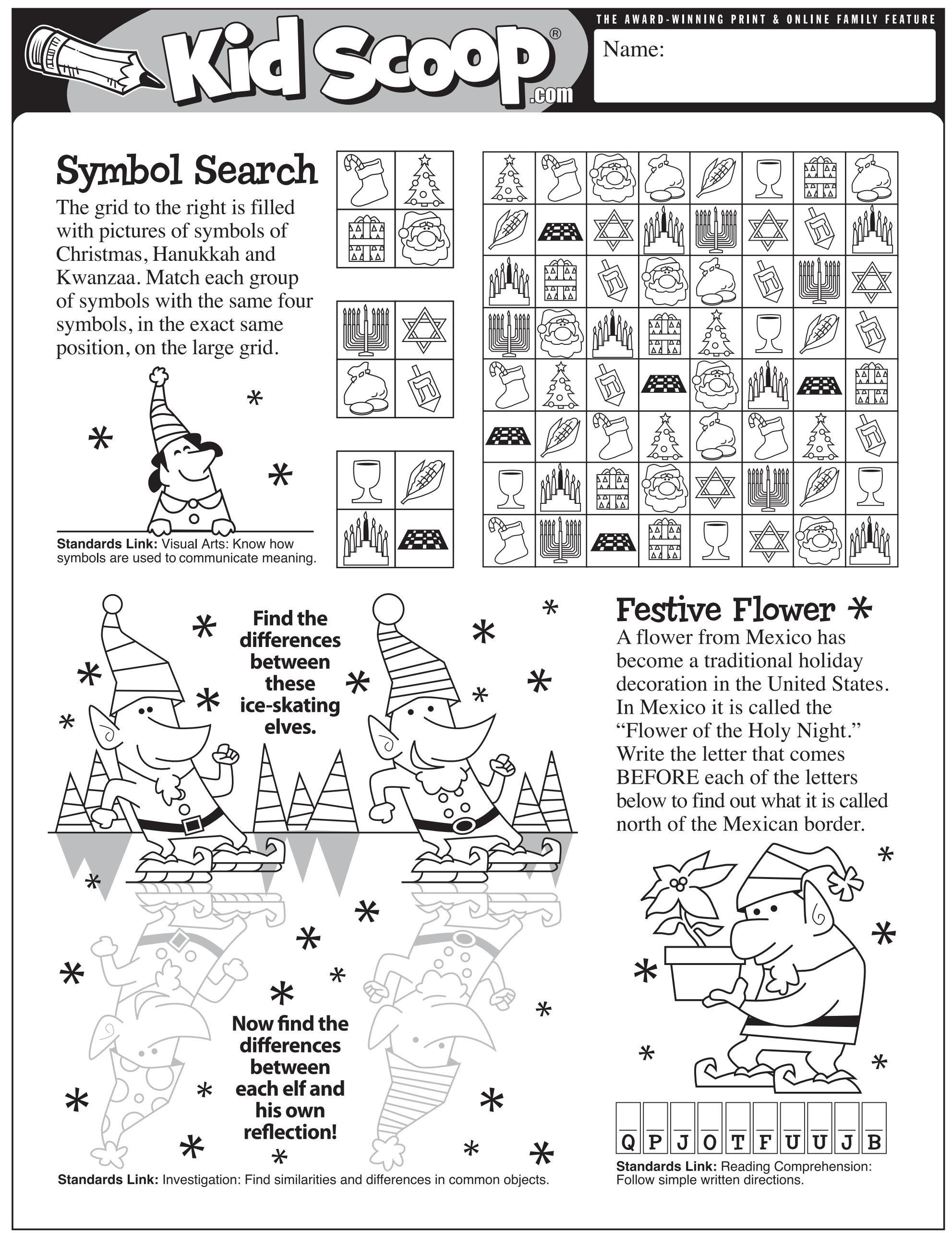 THE AWARD-WINNING PRINT & ONLINE FAMILY FEATURE

Kid Scoop® .com

Name:

Symbol Search

The grid to the right is filled with pictures of symbols of Christmas, Hanukkah and Kwanzaa. Match each group of symbols with the same four symbols, in the exact same position, on the large grid.

Standards Link: Visual Arts: Know how symbols are used to communicate meaning.

Find the differences between these ice-skating elves.

Now find the differences between each elf and his own reflection!

Standards Link: Investigation: Find similarities and differences in common objects.

Festive Flower

A flower from Mexico has become a traditional holiday decoration in the United States. In Mexico it is called the “Flower of the Holy Night.” Write the letter that comes BEFORE each of the letters below to find out what it is called north of the Mexican border.

Q P J O T F U U J B

Standards Link: Reading Comprehension: Follow simple written directions.