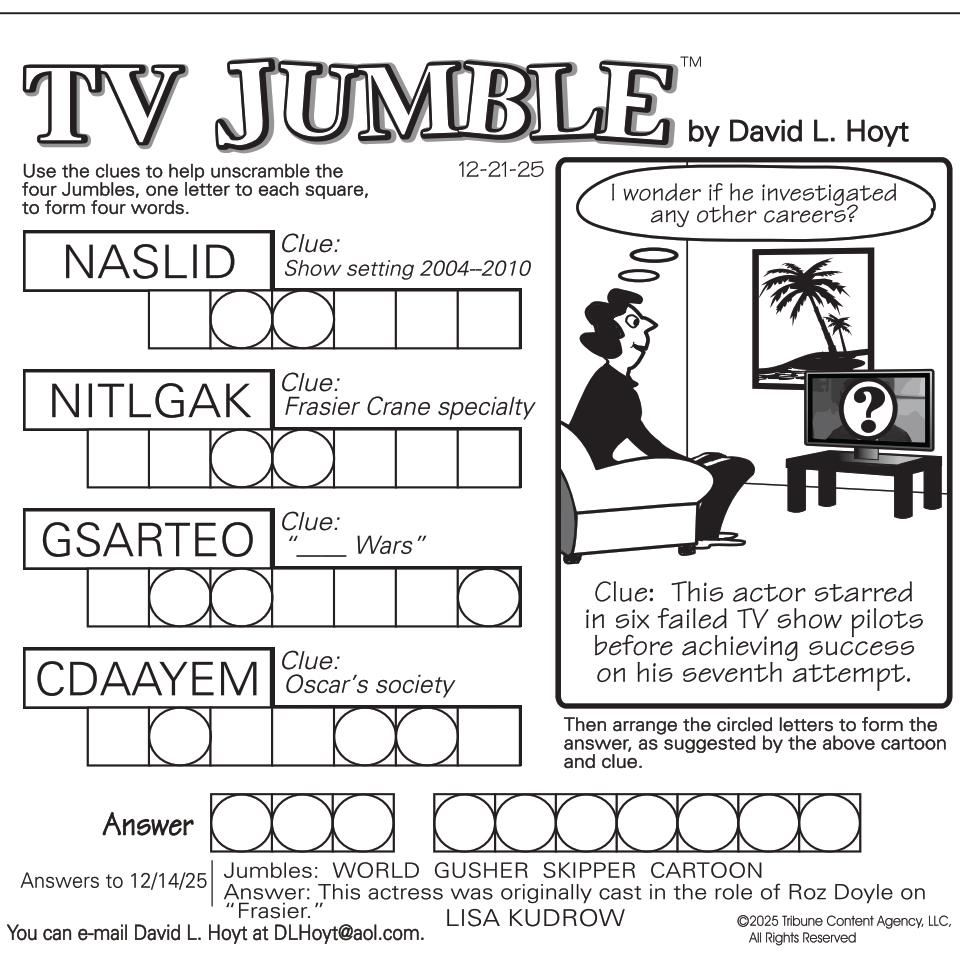 TV JUMBLE™ by David L. Hoyt

Use the clues to help unscramble the four Jumbles, one letter to each square, to form four words.

12-21-25

NASLID
Clue: Show setting 2004–2010

NITLGAK
Clue: Frasier Crane specialty

GSARTEO
Clue: "____ Wars"

CDAAYEM
Clue: Oscar's society

I wonder if he investigated any other careers?

?

Clue: This actor starred in six failed TV show pilots before achieving success on his seventh attempt.

Then arrange the circled letters to form the answer, as suggested by the above cartoon and clue.

Answer

Answers to 12/14/25 Jumbles: WORLD GUSHER SKIPPER CARTOON
Answer: This actress was originally cast in the role of Roz Doyle on "Frasier." LISA KUDROW

You can e-mail David L. Hoyt at DLHoyt@aol.com.

©2025 Tribune Content Agency, LLC, All Rights Reserved